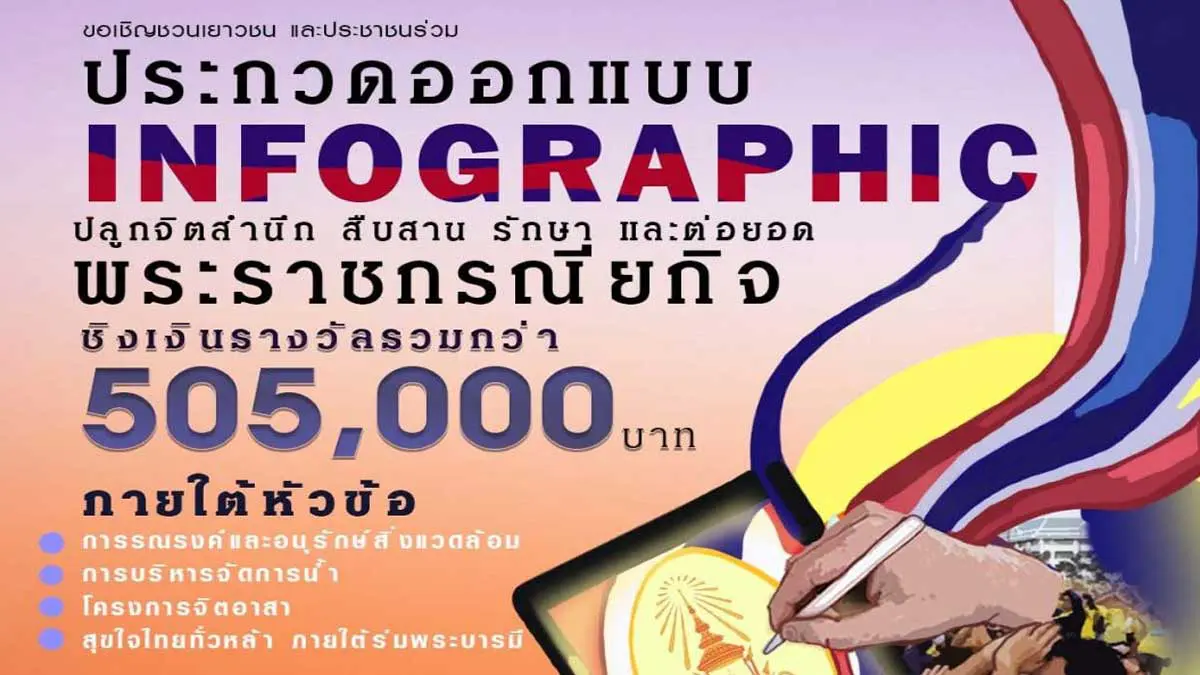 ขอเชิญชวนเยาวชน และประชาชนร่วม

ประกวดออกแบบ

INFOGRAPHIC

ปลูกจิตสำนึก สืบสาน รักษา และต่อยอด

พระราชกรณียกิจ

ชิงเงินรางวัลรวมกว่า

505,000 บาท

ภายใต้หัวข้อ

การรณรงค์และอนุรักษ์สิ่งแวดล้อม

การบริหารจัดการน้ำ

โครงการจิตอาสา

สุขใจไทยทั่วหล้า ภายใต้ร่มพระบารมี